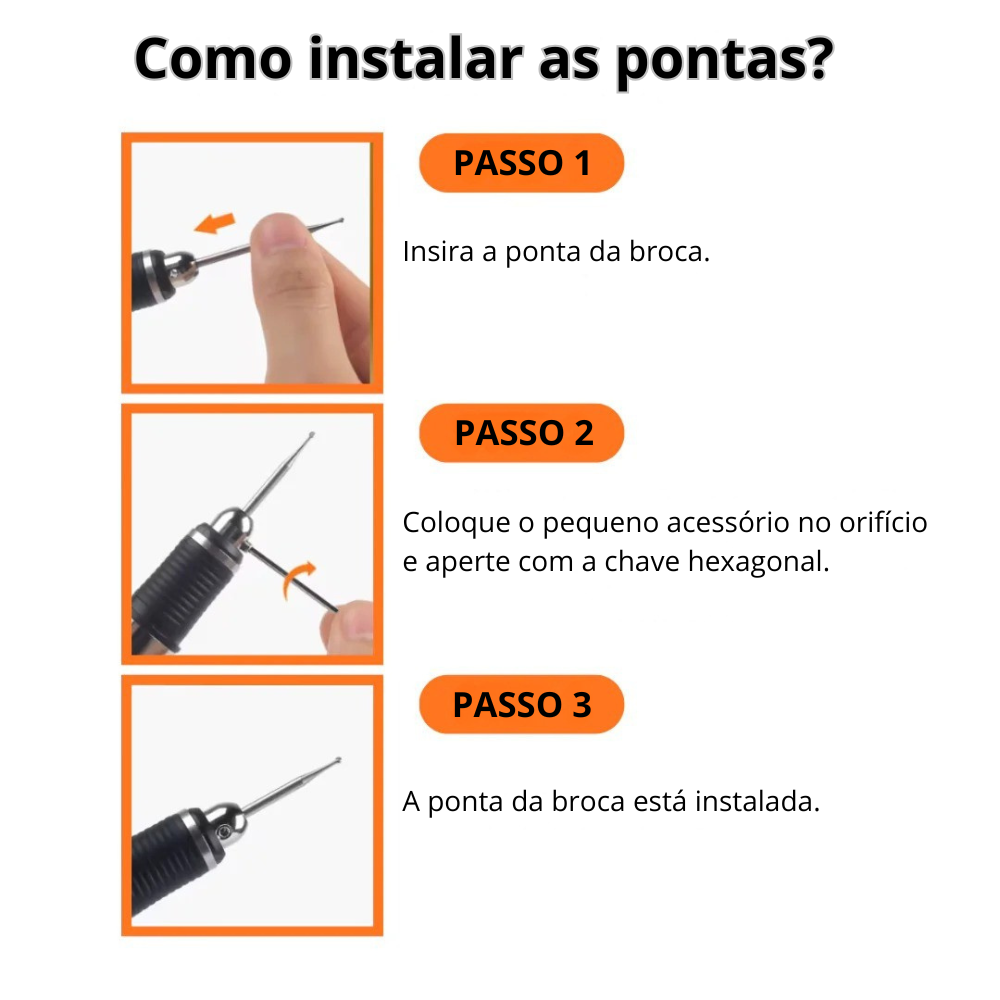 Como instalar as pontas?

PASSO 1

Insira a ponta da broca.

PASSO 2

Coloque o pequeno acessório no orifício e aperte com a chave hexagonal.

PASSO 3

A ponta da broca está instalada.